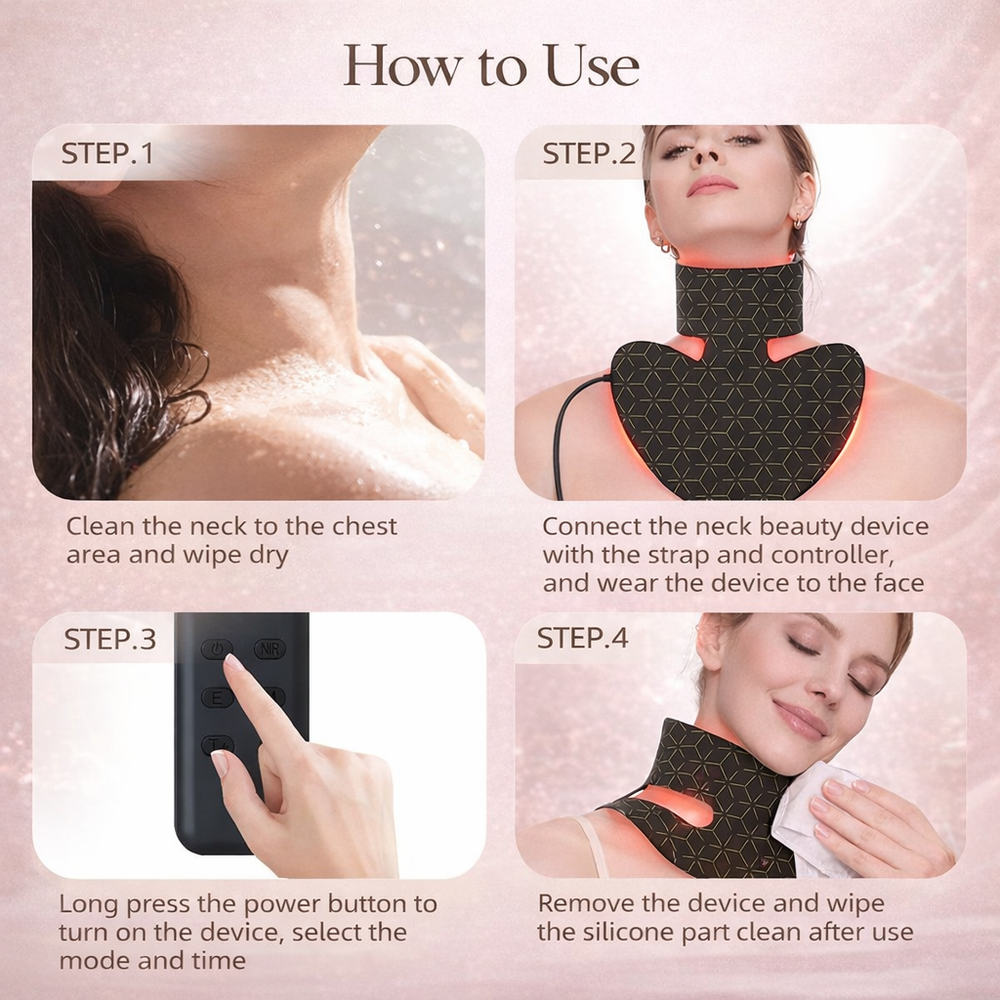 How to Use

STEP.1

Clean the neck to the chest area and wipe dry

STEP.2

Connect the neck beauty device with the strap and controller, and wear the device to the face

STEP.3

NIR

E

T+

Long press the power button to turn on the device, select the mode and time

STEP.4

Remove the device and wipe the silicone part clean after use